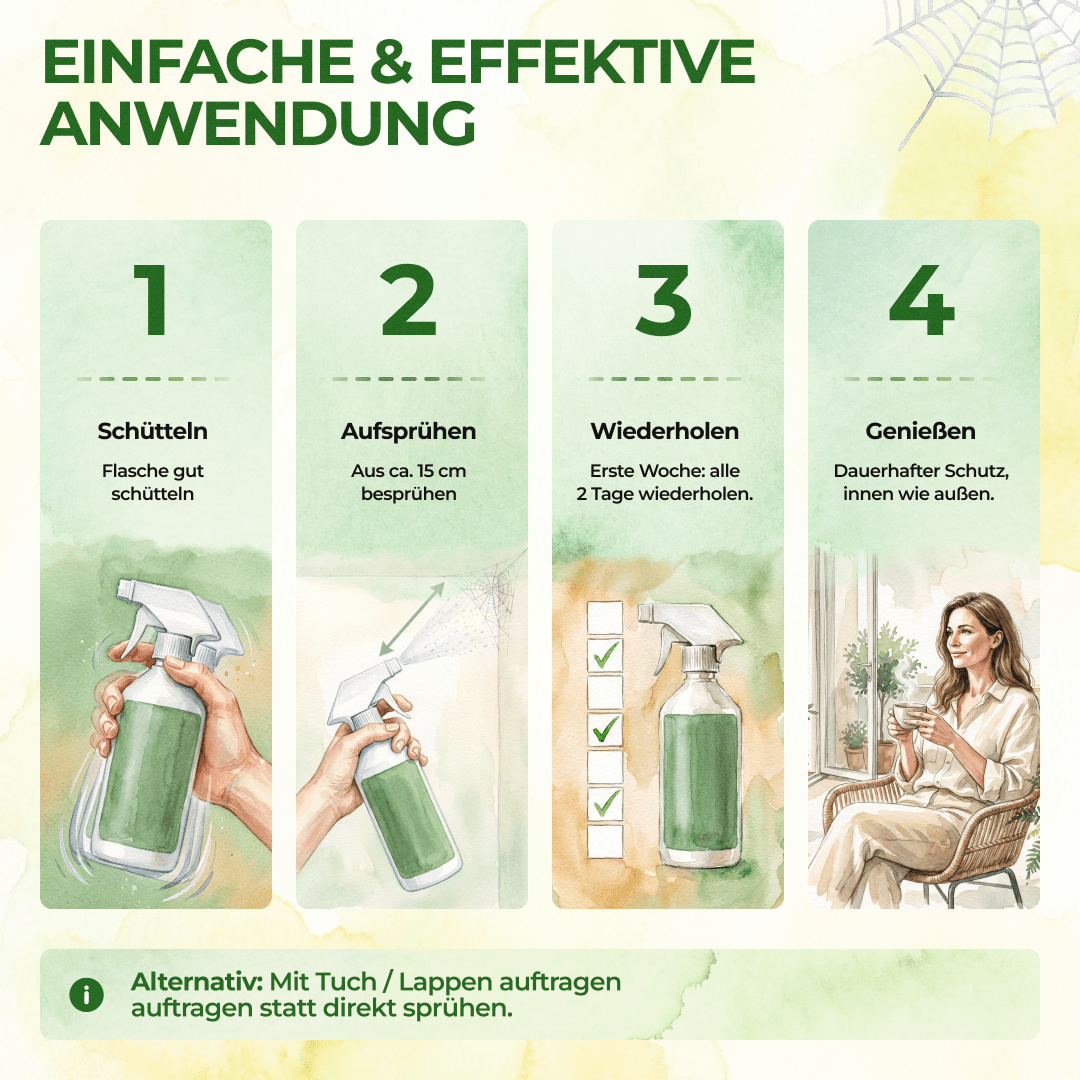 EINFACHE & EFFEKTIVE ANWENDUNG

1

Schütteln

Flasche gut schütteln

2

Aufsprühen

Aus ca. 15 cm besprühen

3

Wiederholen

Erste Woche: alle 2 Tage wiederholen.

4

Genießen

Dauerhafter Schutz, innen wie außen.

i Alternativ: Mit Tuch / Lappen auftragen auftragen statt direkt sprühen.