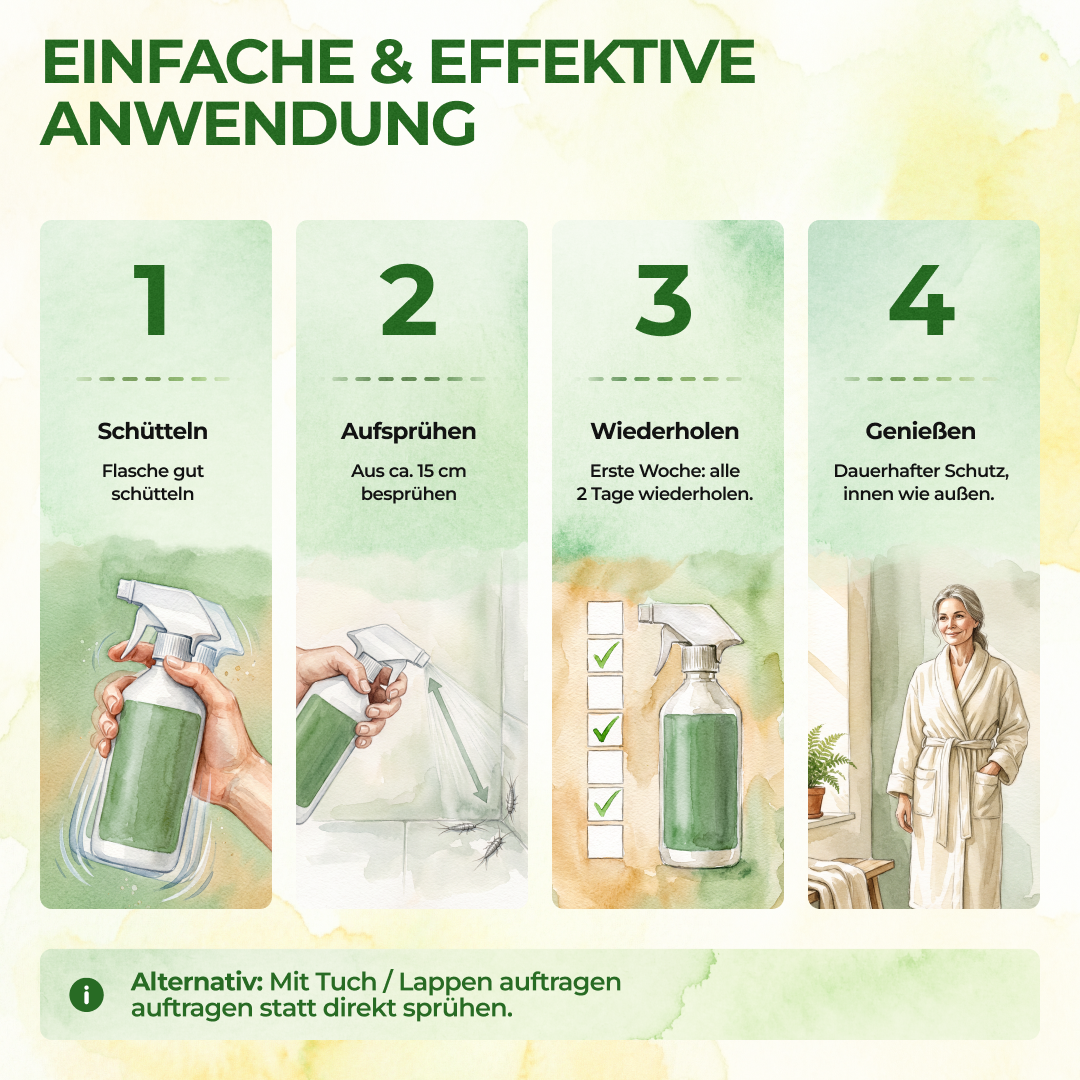 EINFACHE & EFFEKTIVE ANWENDUNG

1

Schütteln

Flasche gut schütteln

2

Aufsprühen

Aus ca. 15 cm besprühen

3

Wiederholen

Erste Woche: alle 2 Tage wiederholen.

4

Genießen

Dauerhafter Schutz, innen wie außen.

i Alternativ: Mit Tuch / Lappen auftragen auftragen statt direkt sprühen.